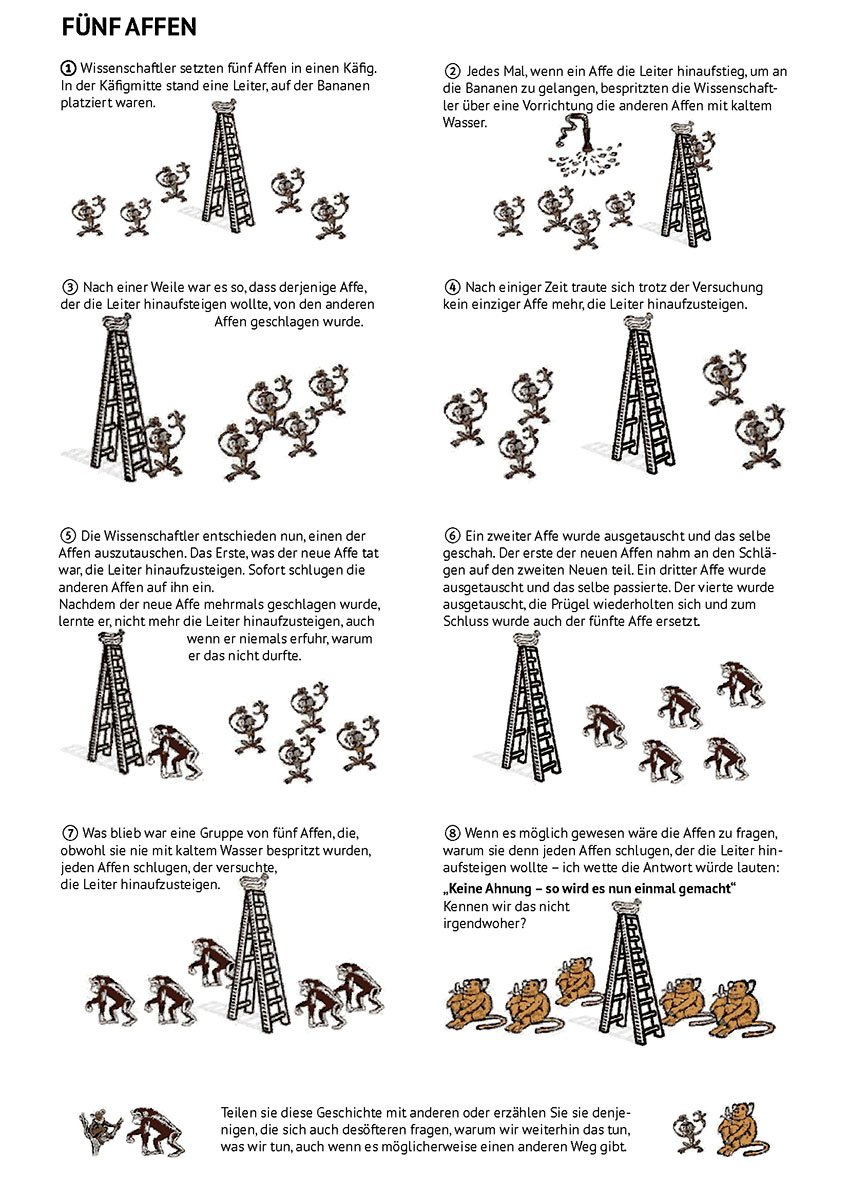 FÜNF AFFEN

① Wissenschaftler setzten fünf Affen in einen Käfig. In der Käfigmitte stand eine Leiter, auf der Bananen platziert waren.

② Jedes Mal, wenn ein Affe die Leiter hinaufstieg, um an die Bananen zu gelangen, bespritzten die Wissenschaftler über eine Vorrichtung die anderen Affen mit kaltem Wasser.

③ Nach einer Weile war es so, dass derjenige Affe, der die Leiter hinaufsteigen wollte, von den anderen Affen geschlagen wurde.

④ Nach einiger Zeit traute sich trotz der Versuchung kein einziger Affe mehr, die Leiter hinaufzusteigen.

⑤ Die Wissenschaftler entschieden nun, einen der Affen auszutauschen. Das Erste, was der neue Affe tat war, die Leiter hinaufzusteigen. Sofort schlugen die anderen Affen auf ihn ein.
Nachdem der neue Affe mehrmals geschlagen wurde, lernte er, nicht mehr die Leiter hinaufzusteigen, auch wenn er niemals erfuhr, warum er das nicht durfte.

⑥ Ein zweiter Affe wurde ausgetauscht und das selbe geschah. Der erste der neuen Affen nahm an den Schlägen auf den zweiten Neuen teil. Ein dritter Affe wurde ausgetauscht und das selbe passierte. Der vierte wurde ausgetauscht, die Prügel wiederholten sich und zum Schluss wurde auch der fünfte Affe ersetzt.

⑦ Was blieb war eine Gruppe von fünf Affen, die, obwohl sie nie mit kaltem Wasser bespritzt wurden, jeden Affen schlugen, der versuchte, die Leiter hinaufzusteigen.

⑧ Wenn es möglich gewesen wäre die Affen zu fragen, warum sie denn jeden Affen schlugen, der die Leiter hinaufsteigen wollte – ich wette die Antwort würde lauten:
„Keine Ahnung – so wird es nun einmal gemacht“
Kennen wir das nicht irgendwoher?

Teilen sie diese Geschichte mit anderen oder erzählen Sie sie denjenigen, die sich auch desöfteren fragen, warum wir weiterhin das tun, was wir tun, auch wenn es möglicherweise einen anderen Weg gibt.